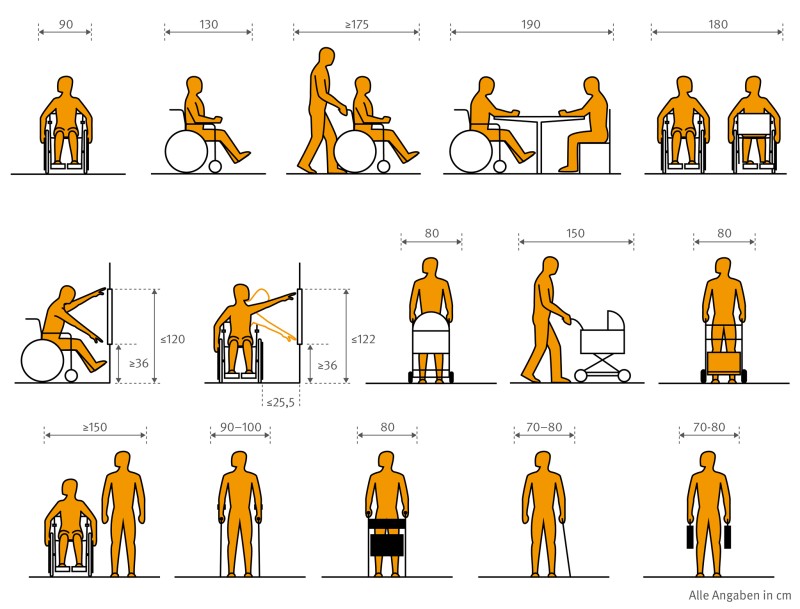 90

130

≥175

190

180

≤120

≥36

≤122

≥36

≤25,5

80

150

80

≥150

90–100

80

70–80

70-80

Alle Angaben in cm